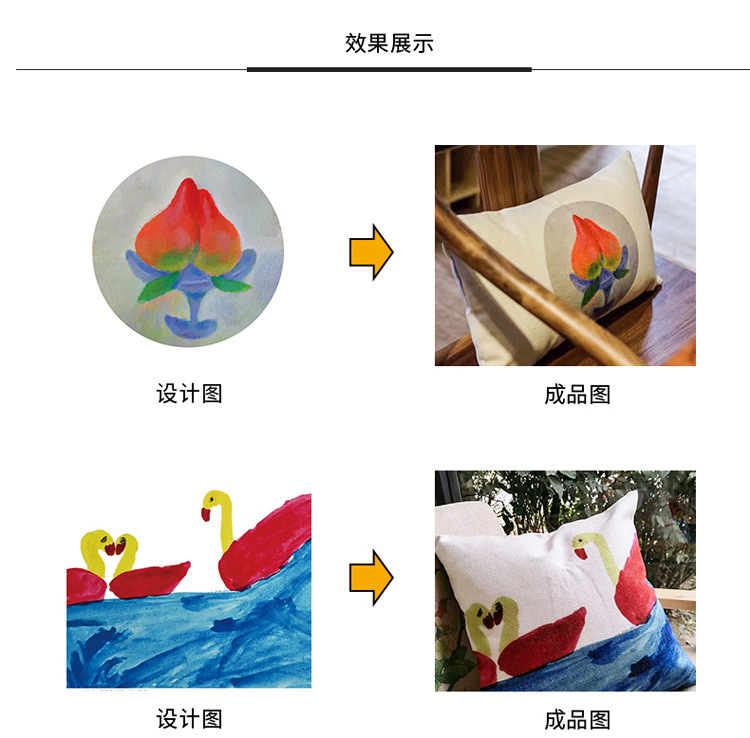 效果展示

设计图

成品图

设计图

成品图