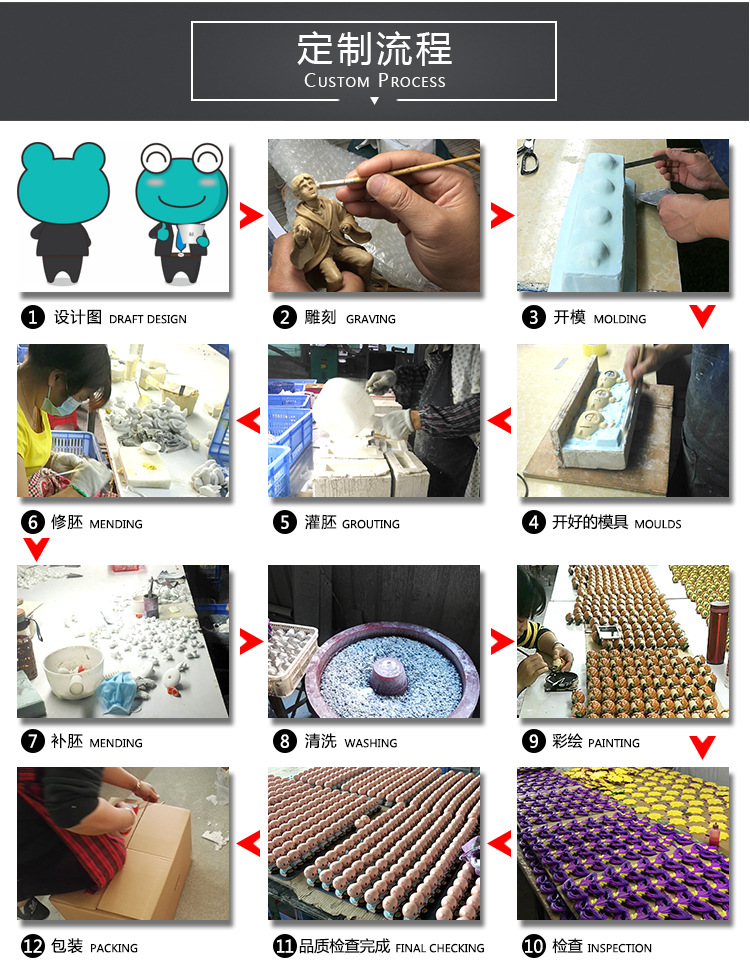 定制流程
CUSTOM PROCESS

1 设计图 DRAFT DESIGN

2 雕刻 GRAVING

3 开模 MOLDING

6 修胚 MENDING

5 灌胚 GROUTING

4 开好的模具 MOULDS

7 补胚 MENDING

8 清洗 WASHING

9 彩绘 PAINTING

12 包装 PACKING

11 品质检查完成 FINAL CHECKING

10 检查 INSPECTION