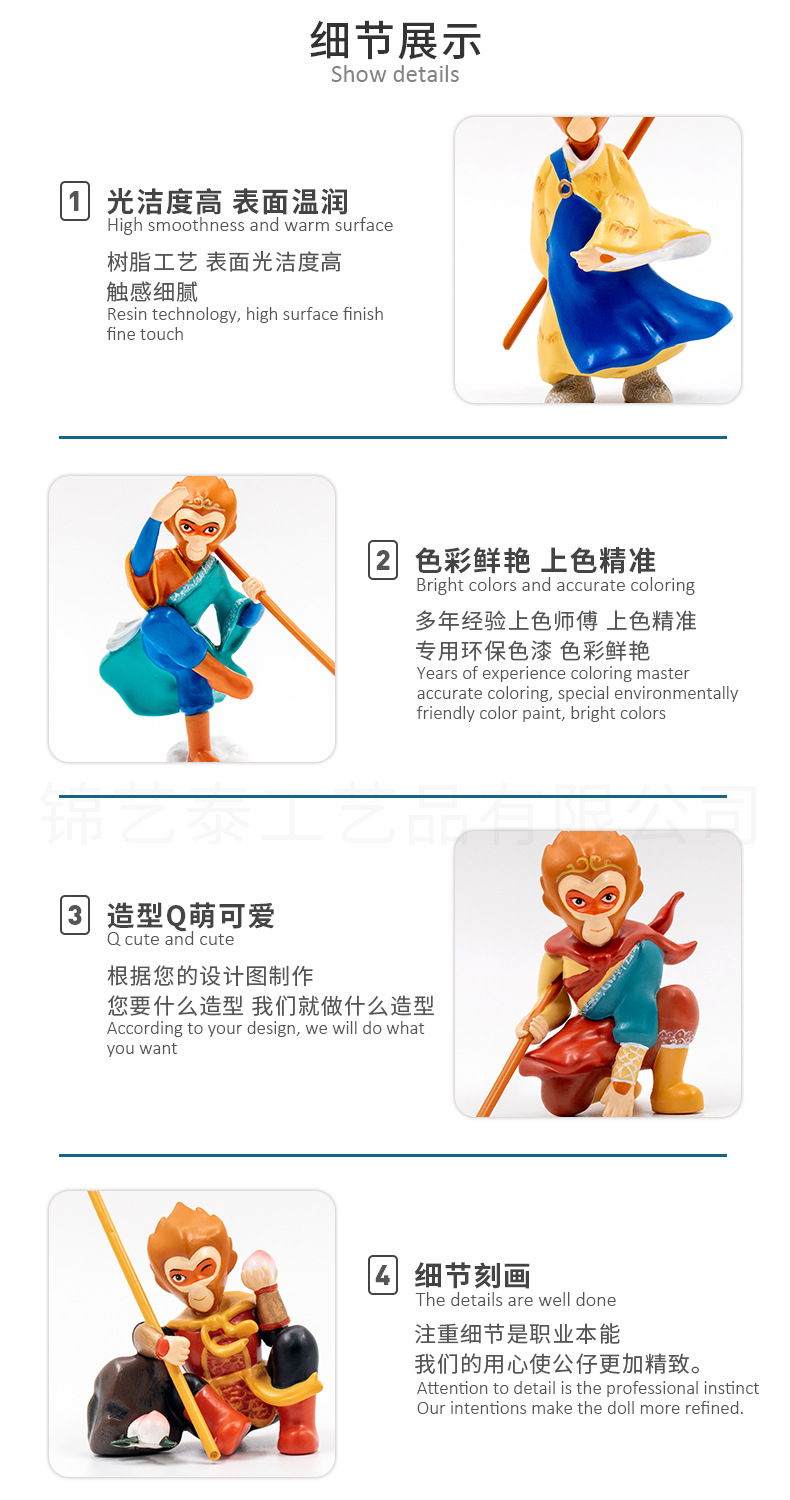 细节展示
Show details

1 光洁度高 表面温润
High smoothness and warm surface
树脂工艺 表面光洁度高
触感细腻
Resin technology, high surface finish fine touch

2 色彩鲜艳 上色精准
Bright colors and accurate coloring
多年经验上色师傅 上色精准
专用环保色漆 色彩鲜艳
Years of experience coloring master accurate coloring, special environmentally friendly color paint, bright colors

锦艺泰工艺品有限公司

3 造型Q萌可爱
Q cute and cute
根据您的设计图制作
您要什么造型 我们就做什么造型
According to your design, we will do what you want

4 细节刻画
The details are well done
注重细节是职业本能
我们的用心使公仔更加精致。
Attention to detail is the professional instinct
Our intentions make the doll more refined.