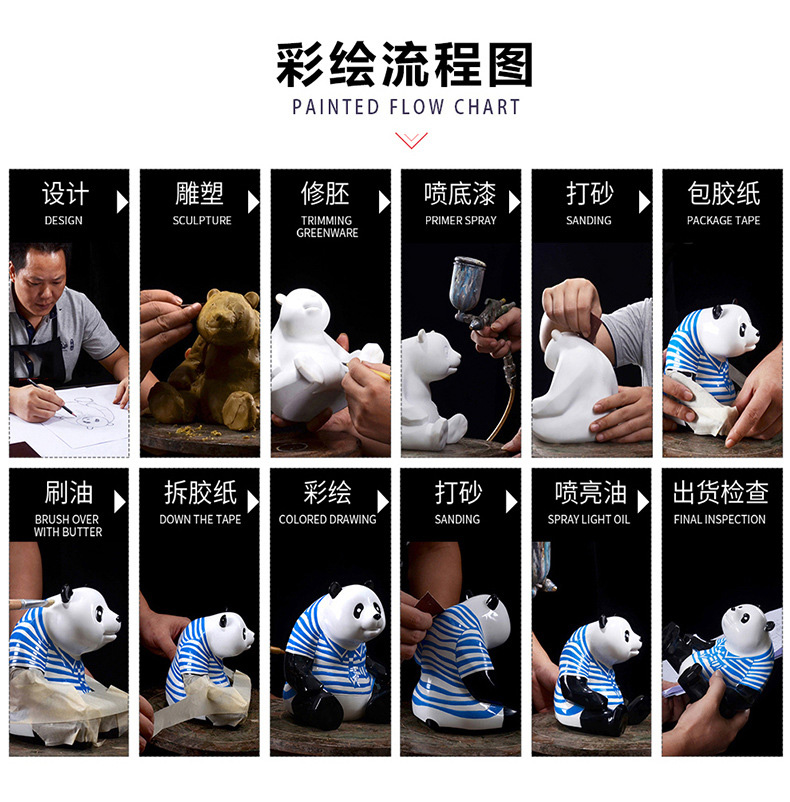 彩绘流程图
PAINTED FLOW CHART

设计
DESIGN

雕塑
SCULPTURE

修胚
TRIMMING GREENWARE

喷底漆
PRIMER SPRAY

打砂
SANDING

包胶纸
PACKAGE TAPE

刷油
BRUSH OVER WITH BUTTER

拆胶纸
DOWN THE TAPE

彩绘
COLORED DRAWING

打砂
SANDING

喷亮油
SPRAY LIGHT OIL

出货检查
FINAL INSPECTION