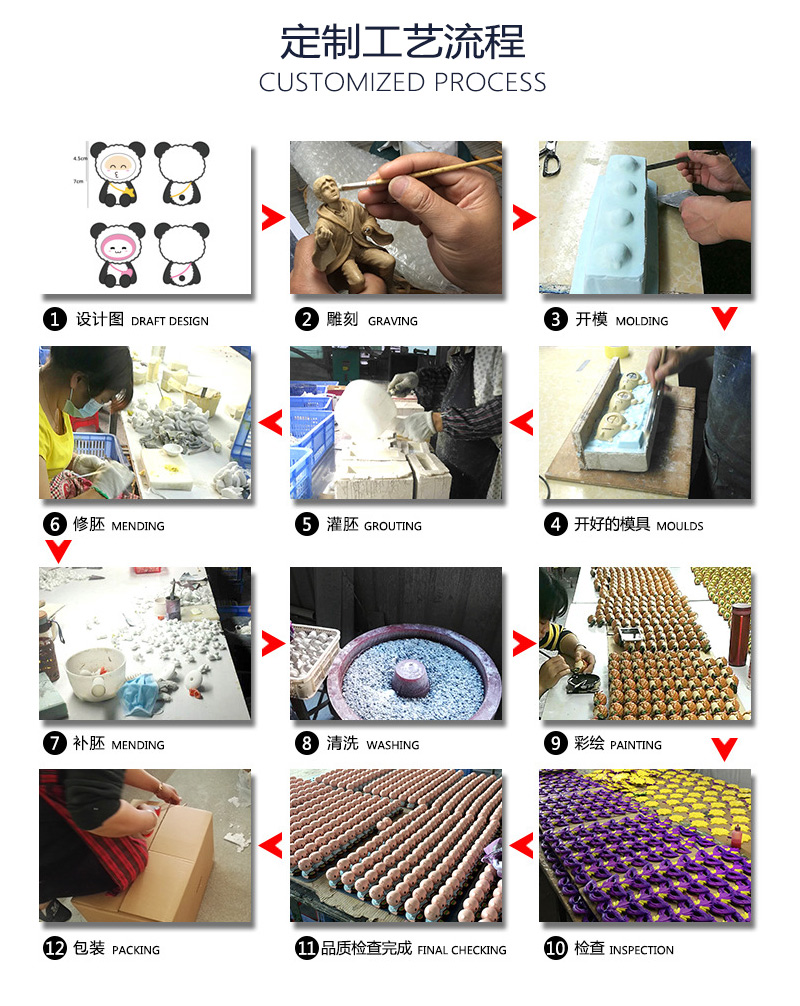 定制工艺流程
CUSTOMIZED PROCESS

4.5cm
7cm

1 设计图 DRAFT DESIGN
2 雕刻 GRAVING
3 开模 MOLDING
6 修胚 MENDING
5 灌胚 GROUTING
4 开好的模具 MOULDS
7 补胚 MENDING
8 清洗 WASHING
9 彩绘 PAINTING
12 包装 PACKING
11 品质检查完成 FINAL CHECKING
10 检查 INSPECTION